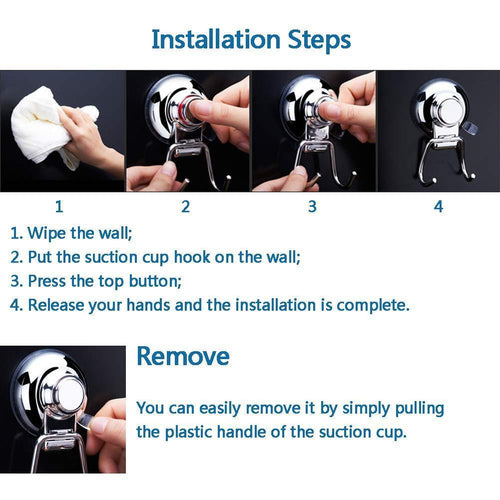 Installation Steps

1

2

3

4

1. Wipe the wall;
2. Put the suction cup hook on the wall;
3. Press the top button;
4. Release your hands and the installation is complete.

Remove

You can easily remove it by simply pulling the plastic handle of the suction cup.