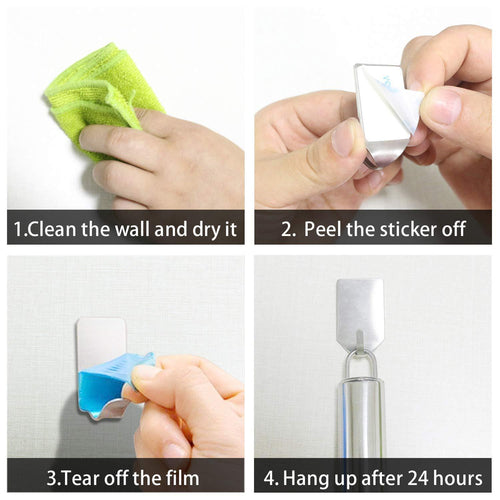 1.Clean the wall and dry it

2. Peel the sticker off

3.Tear off the film

4. Hang up after 24 hours