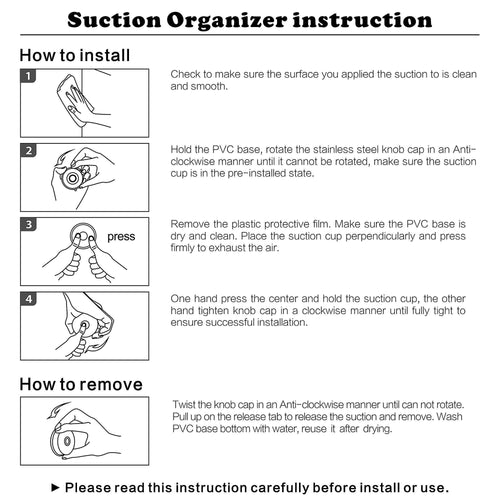 Suction Organizer instruction

How to install

1

Check to make sure the surface you applied the suction to is clean and smooth.

2

Hold the PVC base, rotate the stainless steel knob cap in an Anti-clockwise manner until it cannot be rotated, make sure the suction cup is in the pre-installed state.

3

press

Remove the plastic protective film. Make sure the PVC base is dry and clean. Place the suction cup perpendicularly and press firmly to exhaust the air.

4

One hand press the center and hold the suction cup, the other hand tighten knob cap in a clockwise manner until fully tight to ensure successful installation.

How to remove

Twist the knob cap in an Anti-clockwise manner until can not rotate. Pull up on the release tab to release the suction and remove. Wash PVC base bottom with water, reuse it after drying.

► Please read this instruction carefully before install or use.